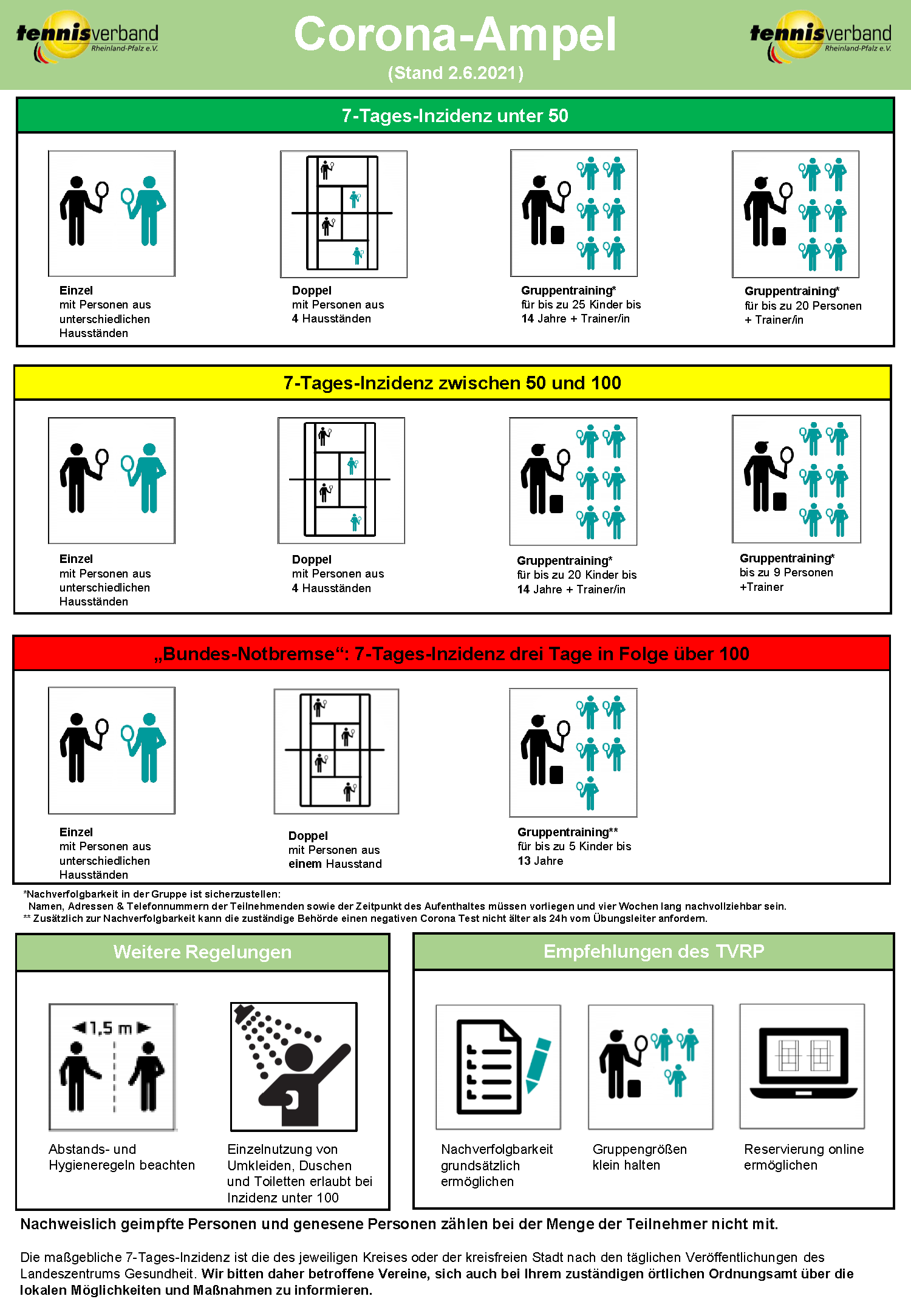 tennisverband Rheinland-Pfalz e.V.

Corona-Ampel

(Stand 2.6.2021)

tennisverband Rheinland-Pfalz e.V.

7-Tages-Inzidenz unter 50

Einzel
mit Personen aus unterschiedlichen Hausständen

Doppel
mit Personen aus 4 Hausständen

Gruppentraining*
für bis zu 25 Kinder bis 14 Jahre + Trainer/in

Gruppentraining*
für bis zu 20 Personen + Trainer/in

7-Tages-Inzidenz zwischen 50 und 100

Einzel
mit Personen aus unterschiedlichen Hausständen

Doppel
mit Personen aus 4 Hausständen

Gruppentraining*
für bis zu 20 Kinder bis 14 Jahre + Trainer/in

Gruppentraining*
bis zu 9 Personen +Trainer

„Bundes-Notbremse“: 7-Tages-Inzidenz drei Tage in Folge über 100

Einzel
mit Personen aus unterschiedlichen Hausständen

Doppel
mit Personen aus einem Hausstand

Gruppentraining**
für bis zu 5 Kinder bis 13 Jahre

*Nachverfolgbarkeit in der Gruppe ist sicherzustellen:
Namen, Adressen & Telefonnummern der Teilnehmenden sowie der Zeitpunkt des Aufenthaltes müssen vorliegen und vier Wochen lang nachvollziehbar sein.
** Zusätzlich zur Nachverfolgbarkeit kann die zuständige Behörde einen negativen Corona Test nicht älter als 24h vom Übungsleiter anfordern.

Weitere Regelungen

1,5 m

Abstands- und Hygieneregeln beachten

Einzelnutzung von Umkleiden, Duschen und Toiletten erlaubt bei Inzidenz unter 100

Empfehlungen des TVRP

Nachverfolgbarkeit grundsätzlich ermöglichen

Gruppengrößen klein halten

Reservierung online ermöglichen

Nachweislich geimpfte Personen und genesene Personen zählen bei der Menge der Teilnehmer nicht mit.

Die maßgebliche 7-Tages-Inzidenz ist die des jeweiligen Kreises oder der kreisfreien Stadt nach den täglichen Veröffentlichungen des Landeszentrums Gesundheit. Wir bitten daher betroffene Vereine, sich auch bei Ihrem zuständigen örtlichen Ordnungsamt über die lokalen Möglichkeiten und Maßnahmen zu informieren.